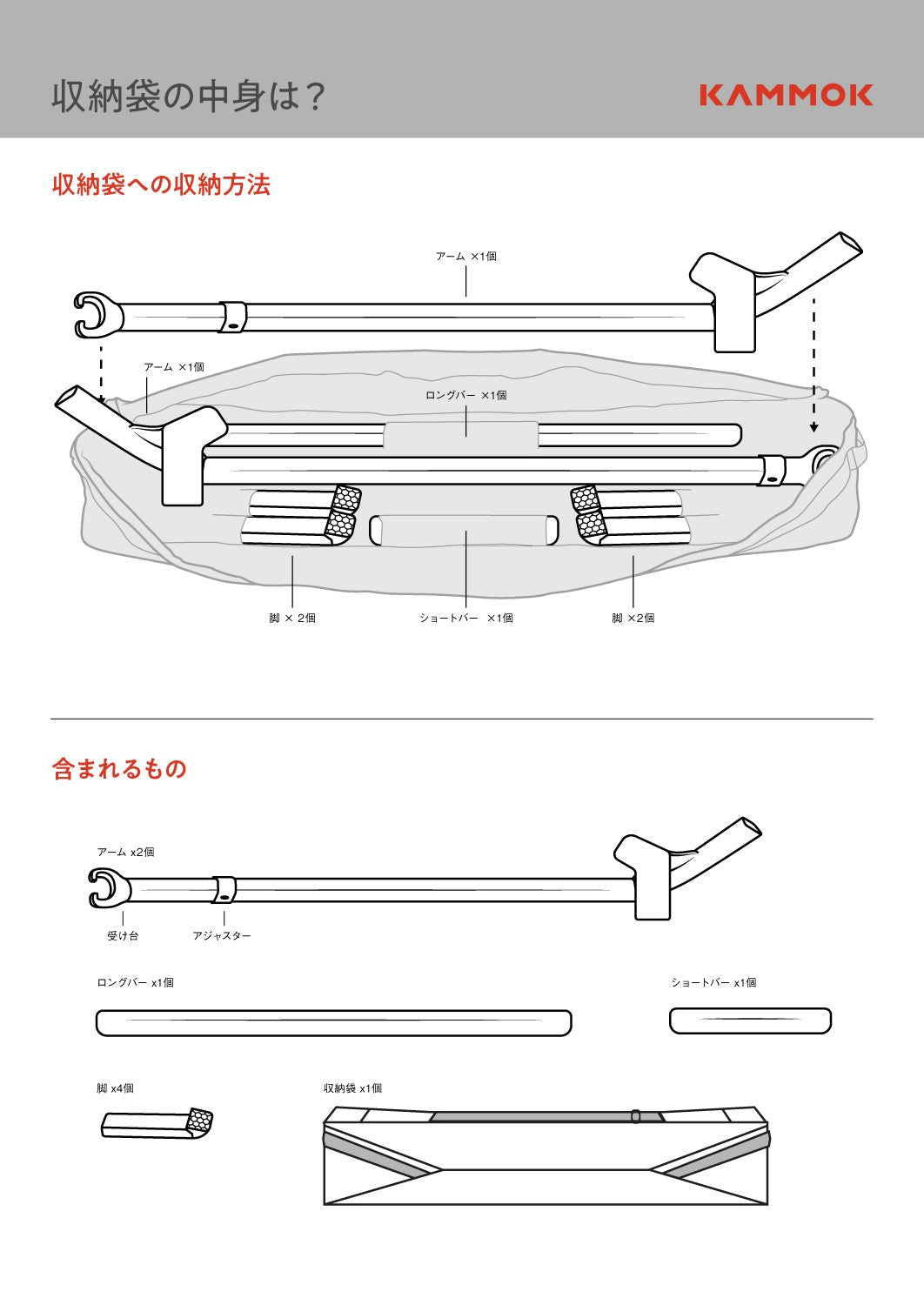 収納袋の中身は？

KAMMOK

収納袋への収納方法

アーム ×1個

アーム ×1個

ロングバー ×1個

脚 × 2個

ショートバー ×1個

脚 ×2個

含まれるもの

アーム x2個

受け台

アジャスター

ロングバー x1個

ショートバー x1個

脚 x4個

収納袋 x1個